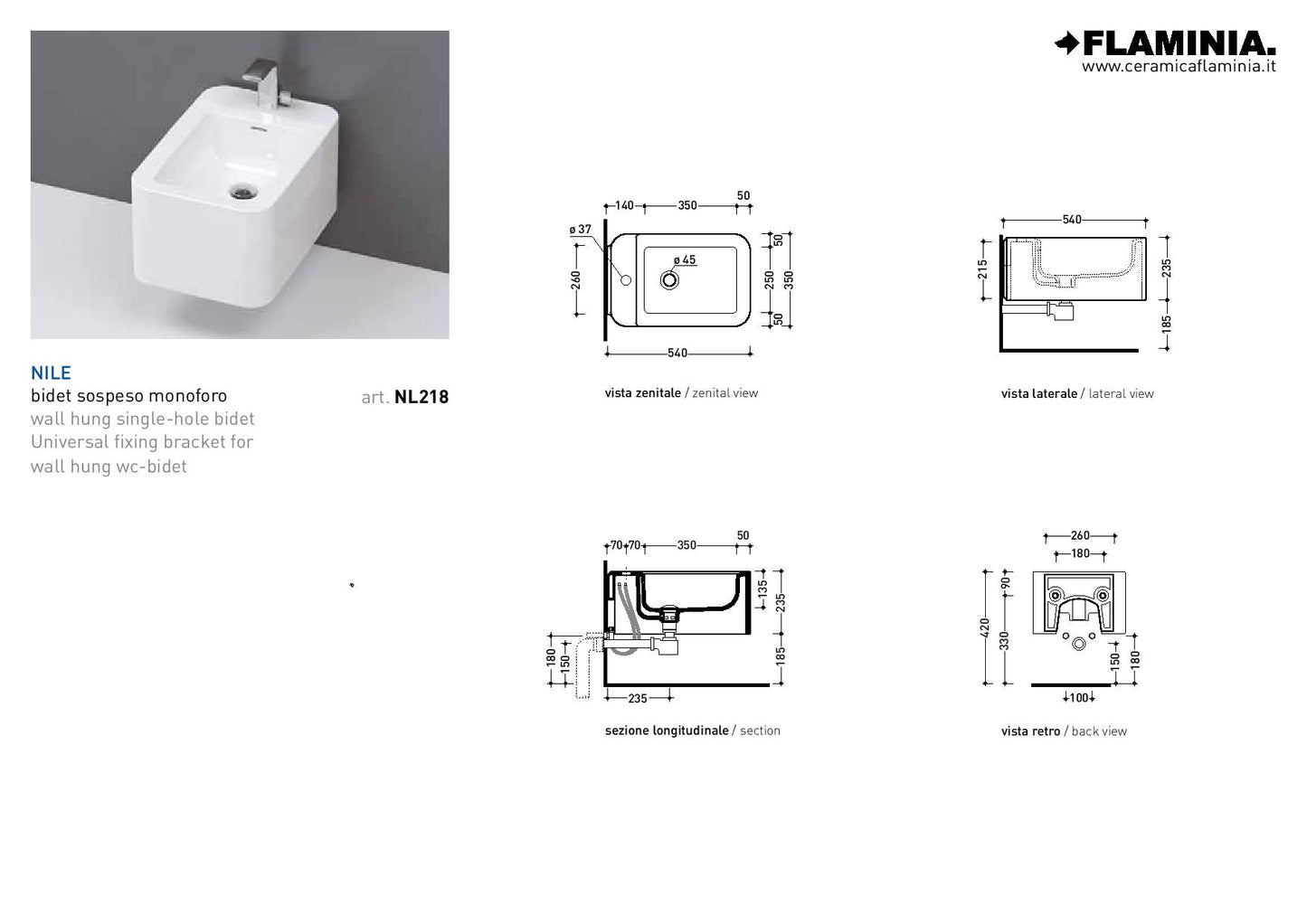 FLAMINIA.
www.ceramicaflaminia.it

NILE
bidet sospeso monoforo
wall hung single-hole bidet
Universal fixing bracket for
wall hung wc-bidet

art. NL218

140 350 50
ø 37
ø 45
260
50
250
350
50
540
vista zenitale / zenital view

540
215
235
185
vista laterale / lateral view

70 70 350 50
135
235
185
180
150
235
sezione longitudinale / section

260
180
90
420
330
150
180
100
vista retro / back view