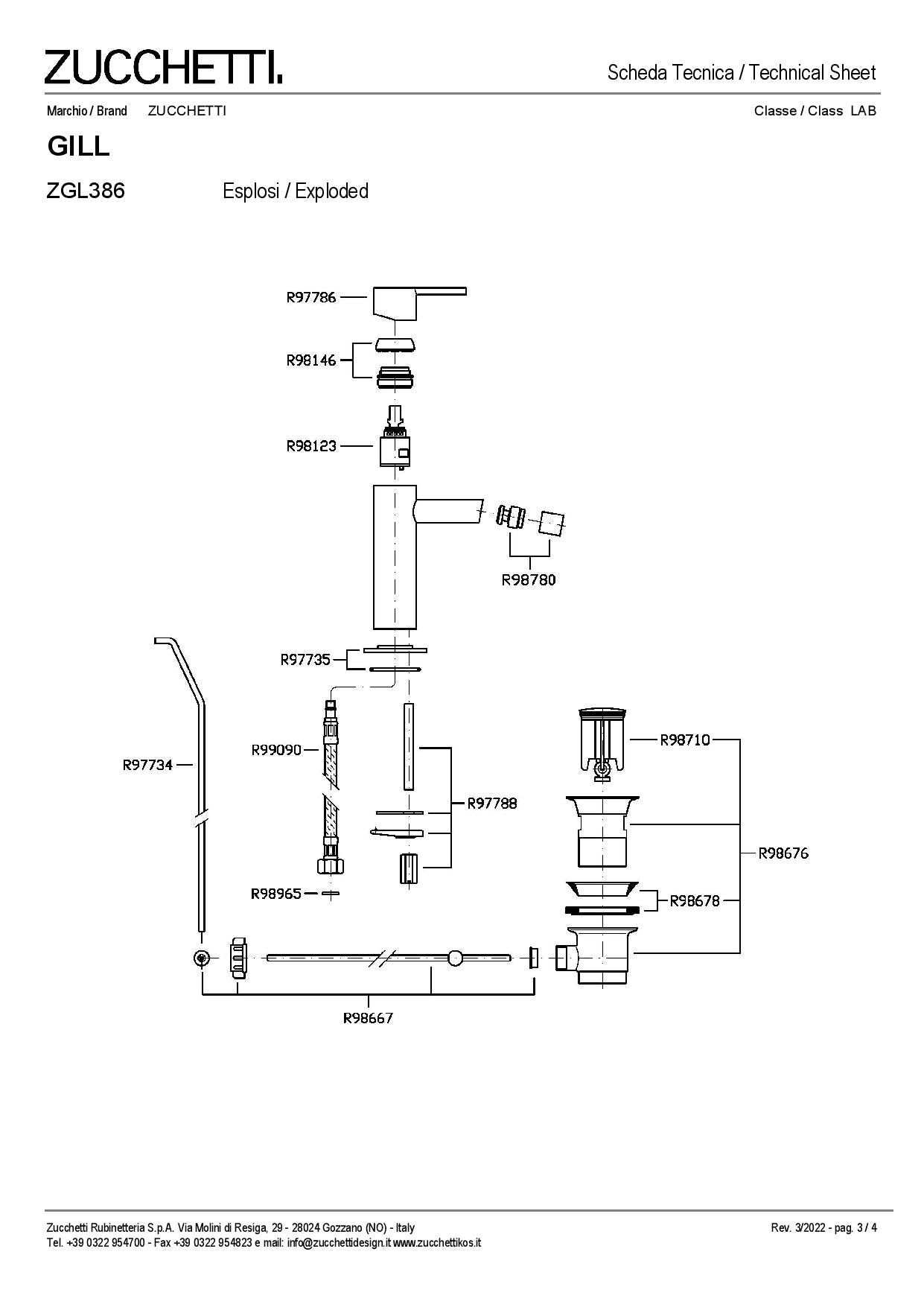 ZUCCHETTI.

Scheda Tecnica / Technical Sheet

Marchio / Brand ZUCCHETTI

Classe / Class LAB

GILL

ZGL386

Esplosi / Exploded

R97786

R98146

R98123

R98780

R97735

R97734

R99090

R97788

R98965

R98710

R98676

R98678

R98667

Zucchetti Rubinetteria S.p.A. Via Molini di Resiga, 29 - 28024 Gozzano (NO) - Italy
Tel. +39 0322 954700 - Fax +39 0322 954823 e mail: info@zucchettidesign.it www.zucchettikos.it

Rev. 3/2022 - pag. 3 / 4