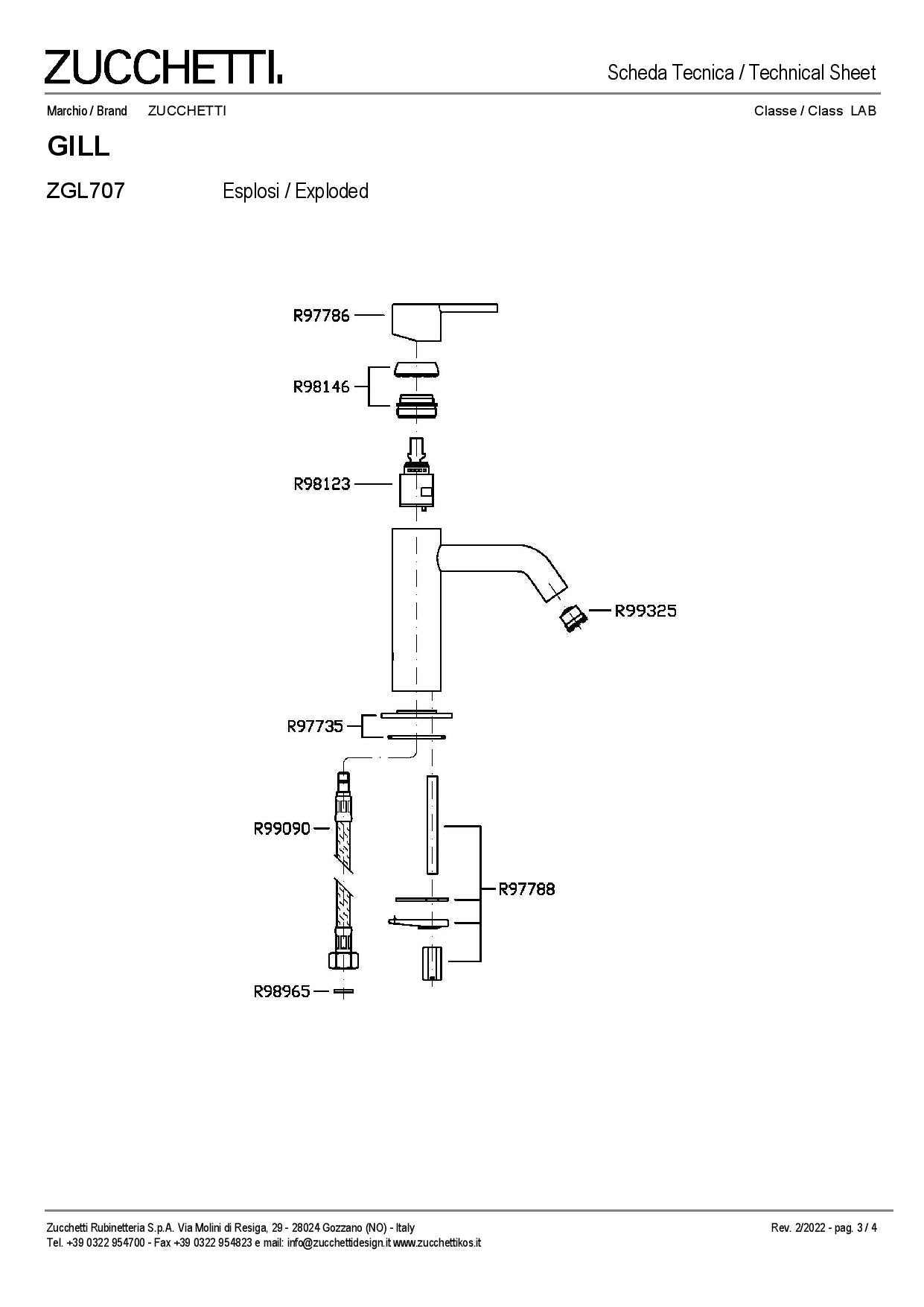 ZUCCHETTI.

Scheda Tecnica / Technical Sheet

Marchio / Brand ZUCCHETTI

Classe / Class LAB

GILL

ZGL707 Esplosi / Exploded

R97786

R98146

R98123

R99325

R97735

R99090

R97788

R98965

Zucchetti Rubinetteria S.p.A. Via Molini di Resiga, 29 - 28024 Gozzano (NO) - Italy
Tel. +39 0322 954700 - Fax +39 0322 954823 e mail: info@zucchettidesign.it www.zucchettikos.it

Rev. 2/2022 - pag. 3 / 4