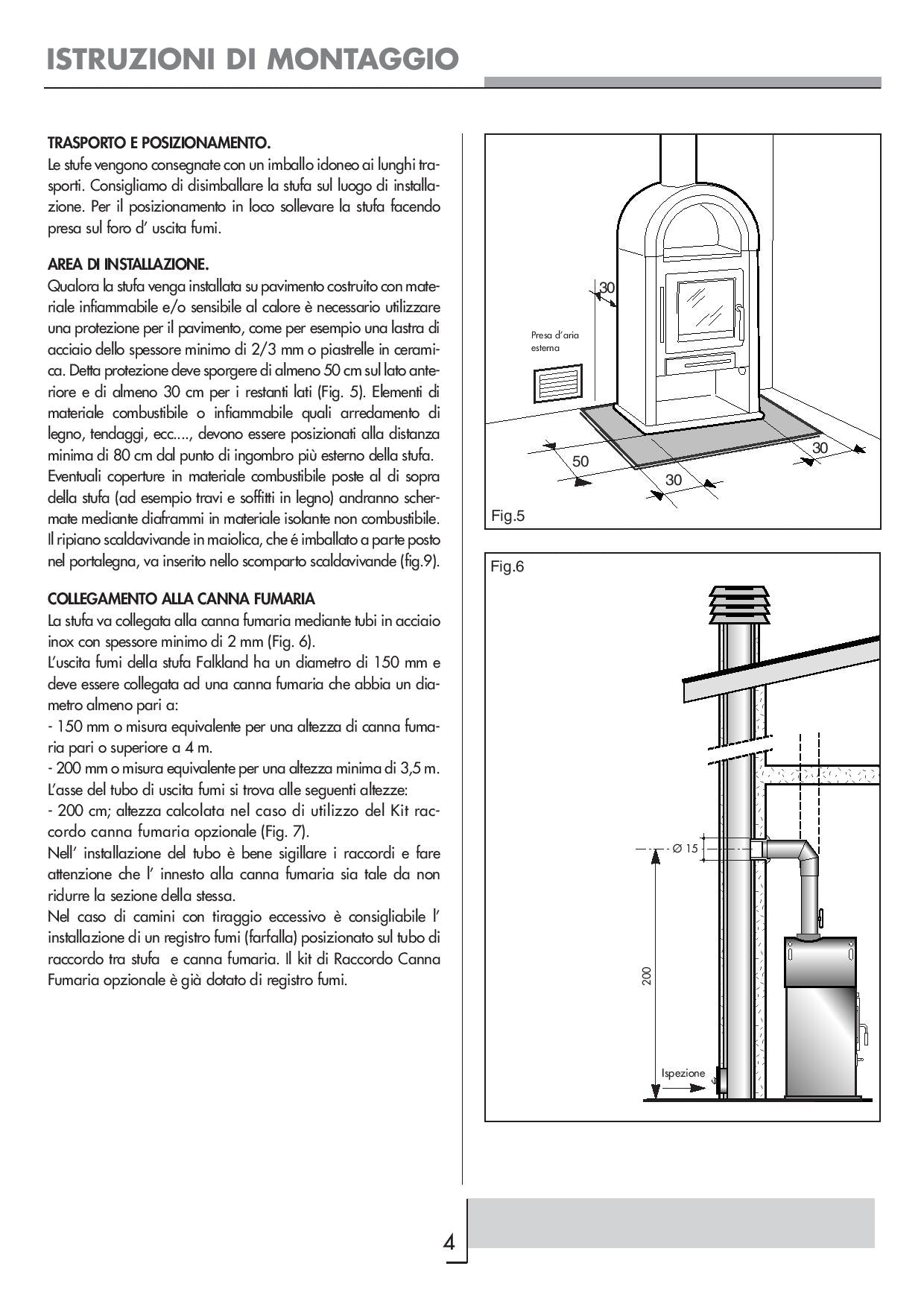 ISTRUZIONI DI MONTAGGIO

TRASPORTO E POSIZIONAMENTO.
Le stufe vengono consegnate con un imballo idoneo ai lunghi trasporti. Consigliamo di disimballare la stufa sul luogo di installazione. Per il posizionamento in loco sollevare la stufa facendo presa sul foro d' uscita fumi.

AREA DI INSTALLAZIONE.
Qualora la stufa venga installata su pavimento costruito con materiale infiammabile e/o sensibile al calore è necessario utilizzare una protezione per il pavimento, come per esempio una lastra di acciaio dello spessore minimo di 2/3 mm o piastrelle in ceramica. Detta protezione deve sporgere di almeno 50 cm sul lato anteriore e di almeno 30 cm per i restanti lati (Fig. 5). Elementi di materiale combustibile o infiammabile quali arredamento di legno, tendaggi, ecc...., devono essere posizionati alla distanza minima di 80 cm dal punto di ingombro più esterno della stufa.
Eventuali coperture in materiale combustibile poste al di sopra della stufa (ad esempio travi e soffitti in legno) andranno schermate mediante diaframmi in materiale isolante non combustibile.
Il ripiano scaldavivande in maiolica, che é imballato a parte posto nel portalegna, va inserito nello scomparto scaldavivande (fig.9).

COLLEGAMENTO ALLA CANNA FUMARIA
La stufa va collegata alla canna fumaria mediante tubi in acciaio inox con spessore minimo di 2 mm (Fig. 6).
L'uscita fumi della stufa Falkland ha un diametro di 150 mm e deve essere collegata ad una canna fumaria che abbia un diametro almeno pari a:
- 150 mm o misura equivalente per una altezza di canna fumaria pari o superiore a 4 m.
- 200 mm o misura equivalente per una altezza minima di 3,5 m.
L'asse del tubo di uscita fumi si trova alle seguenti altezze:
- 200 cm; altezza calcolata nel caso di utilizzo del Kit raccordo canna fumaria opzionale (Fig. 7).
Nell' installazione del tubo è bene sigillare i raccordi e fare attenzione che l' innesto alla canna fumaria sia tale da non ridurre la sezione della stessa.
Nel caso di camini con tiraggio eccessivo è consigliabile l' installazione di un registro fumi (farfalla) posizionato sul tubo di raccordo tra stufa e canna fumaria. Il kit di Raccordo Canna Fumaria opzionale è già dotato di registro fumi.

30
Presa d'aria esterna
50
30
30
Fig.5

Fig.6
Ø 15
200
Ispezione

4