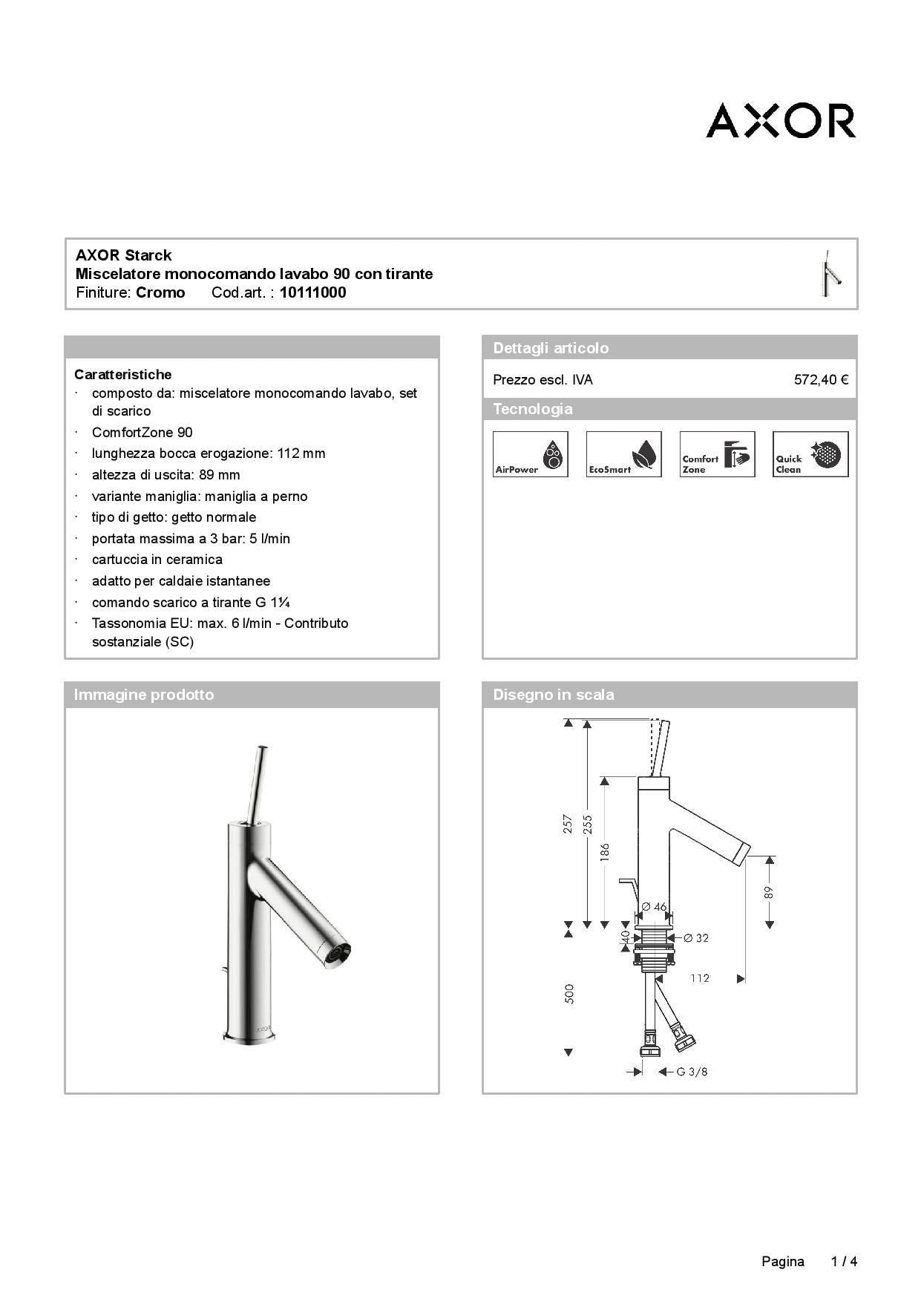 AXOR

AXOR Starck
Miscelatore monocomando lavabo 90 con tirante
Finiture: Cromo Cod.art. : 10111000

Caratteristiche
· composto da: miscelatore monocomando lavabo, set di scarico
· ComfortZone 90
· lunghezza bocca erogazione: 112 mm
· altezza di uscita: 89 mm
· variante maniglia: maniglia a perno
· tipo di getto: getto normale
· portata massima a 3 bar: 5 l/min
· cartuccia in ceramica
· adatto per caldaie istantanee
· comando scarico a tirante G 1¼
· Tassonomia EU: max. 6 l/min - Contributo sostanziale (SC)

Dettagli articolo
Prezzo escl. IVA 572,40 €

Tecnologia
AirPower
EcoSmart
Comfort Zone
Quick Clean

Immagine prodotto
AXOR

Disegno in scala
257
255
186
89
Ø 46
40
Ø 32
112
500
G 3/8

Pagina 1 / 4